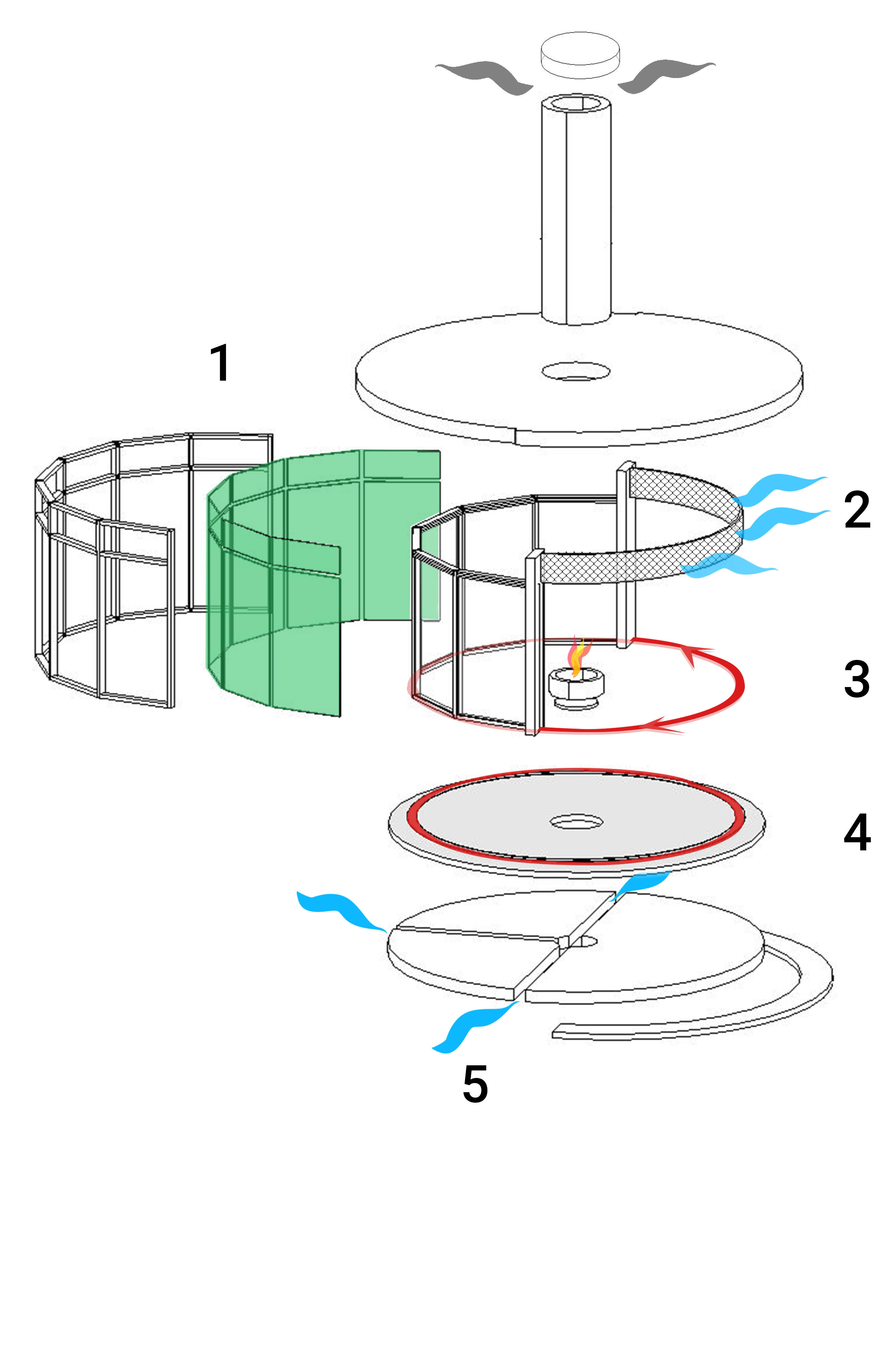 1

2

3

4

5